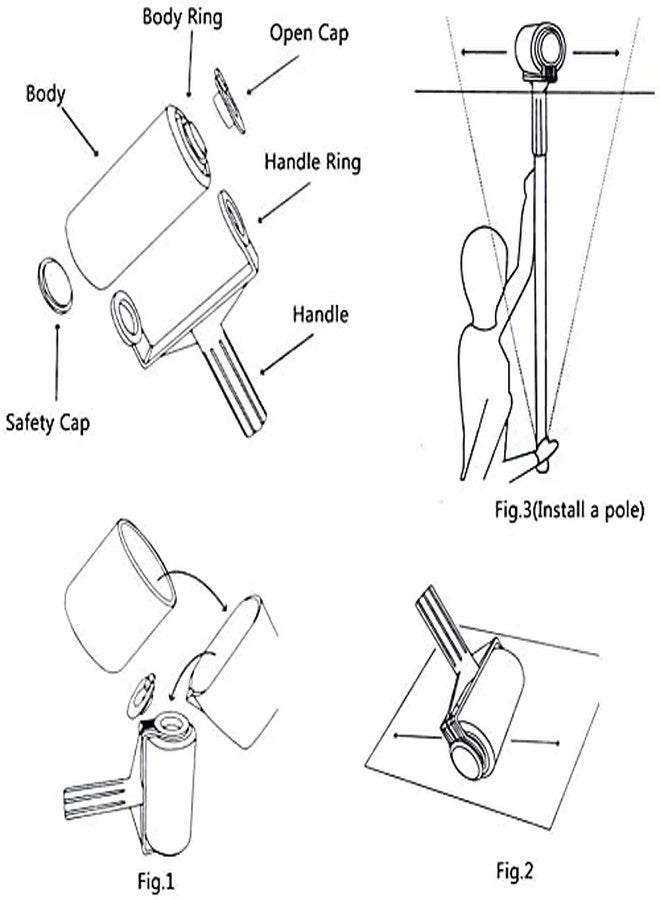 Body Ring
Open Cap
Body
Handle Ring
Handle
Safety Cap
Fig.3(Install a pole)
Fig.1
Fig.2